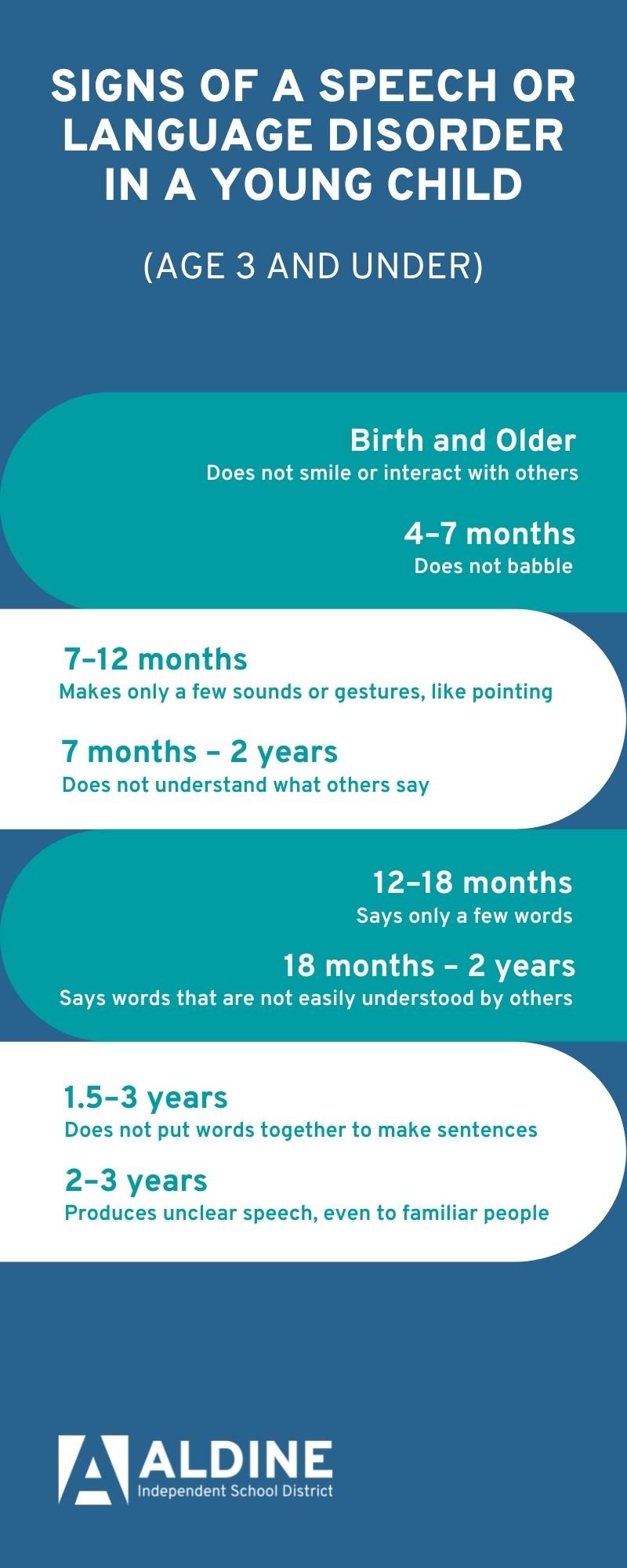 SIGNS OF A SPEECH OR LANGUAGE DISORDER IN A YOUNG CHILD

(AGE 3 AND UNDER)

Birth and Older
Does not smile or interact with others

4–7 months
Does not babble

7–12 months
Makes only a few sounds or gestures, like pointing

7 months – 2 years
Does not understand what others say

12–18 months
Says only a few words

18 months – 2 years
Says words that are not easily understood by others

1.5–3 years
Does not put words together to make sentences

2–3 years
Produces unclear speech, even to familiar people

ALDINE
Independent School District